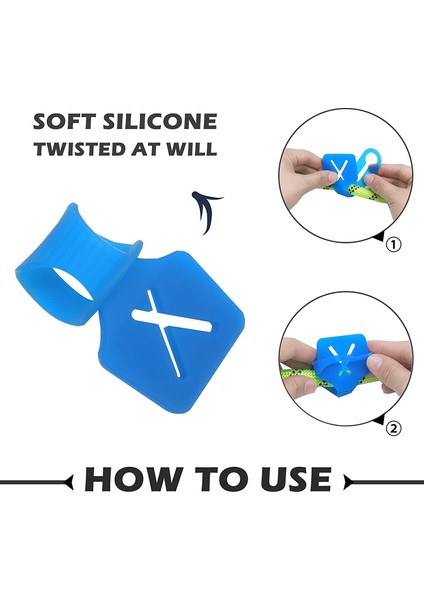 SOFT SILICONE
TWISTED AT WILL

①

②

HOW TO USE