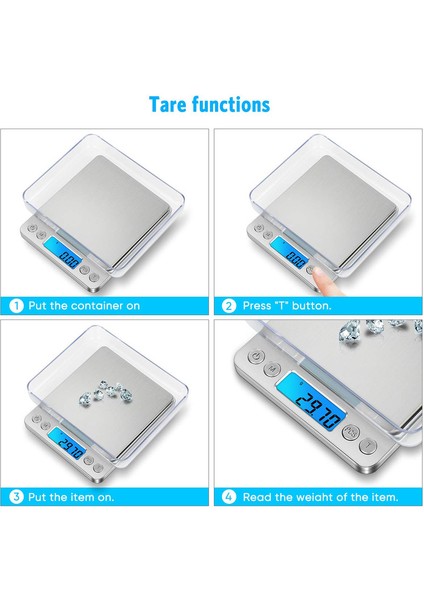 Tare functions

0.00

1 Put the container on

0.00

2 Press "T" button.

29.70

3 Put the item on.

M

29.70

PCS

T

4 Read the weight of the item.