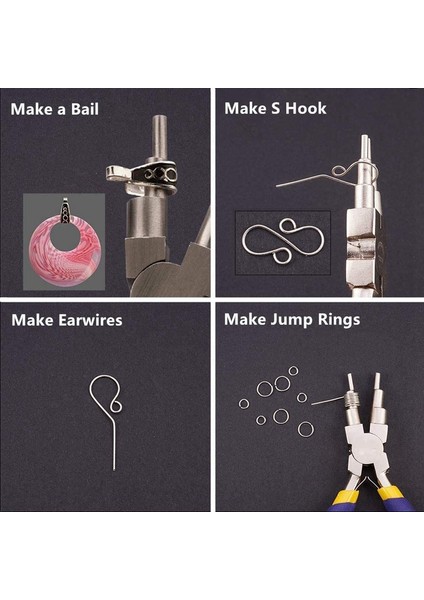 Make a Bail

Make S Hook

Make Earwires

Make Jump Rings