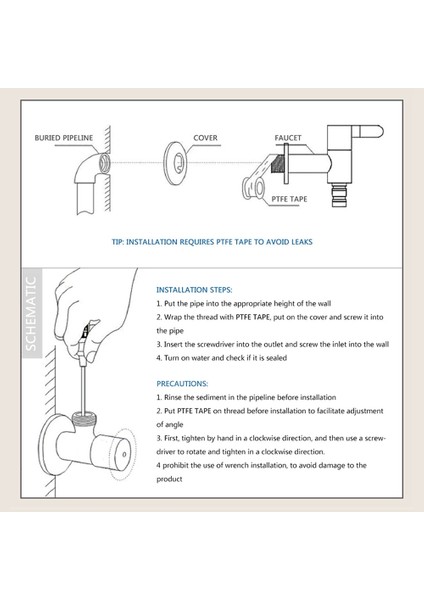 BURIED PIPELINE

COVER

FAUCET

PTFE TAPE

TIP: INSTALLATION REQUIRES PTFE TAPE TO AVOID LEAKS

SCHEMATIC

INSTALLATION STEPS:

1. Put the pipe into the appropriate height of the wall
2. Wrap the thread with PTFE TAPE, put on the cover and screw it into the pipe
3. Insert the screwdriver into the outlet and screw the inlet into the wall
4. Turn on water and check if it is sealed

PRECAUTIONS:

1. Rinse the sediment in the pipeline before installation
2. Put PTFE TAPE on thread before installation to facilitate adjustment of angle
3. First, tighten by hand in a clockwise direction, and then use a screwdriver to rotate and tighten in a clockwise direction.
4 prohibit the use of wrench installation, to avoid damage to the product