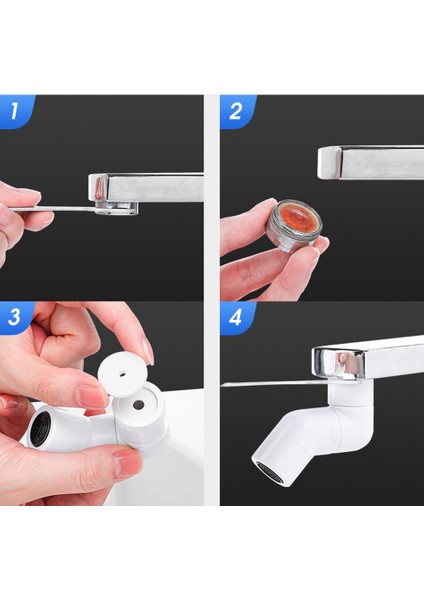 1

2

3

4