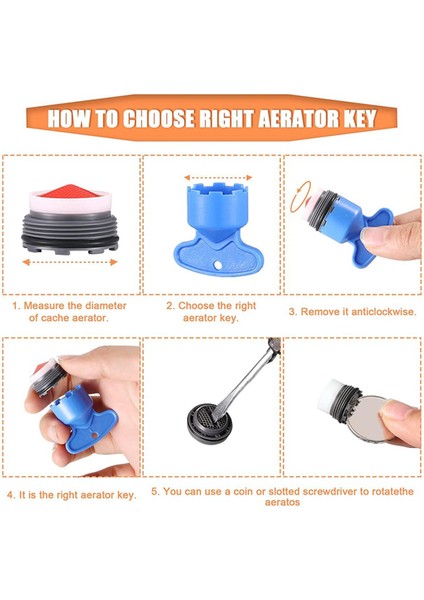 HOW TO CHOOSE RIGHT AERATOR KEY

1. Measure the diameter of cache aerator.

2. Choose the right aerator key.

3. Remove it anticlockwise.

4. It is the right aerator key.

5. You can use a coin or slotted screwdriver to rotatethe aeratos