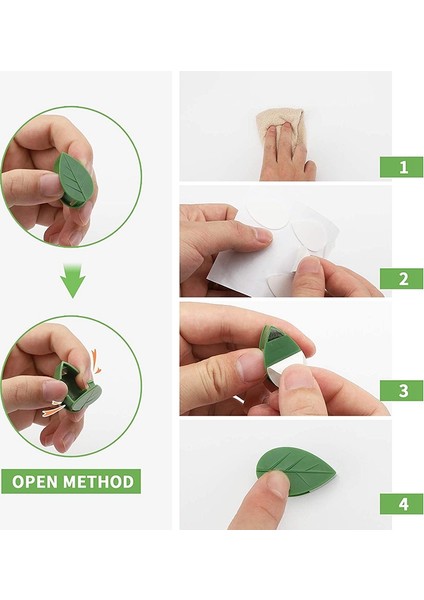 OPEN METHOD

1

2

3

4