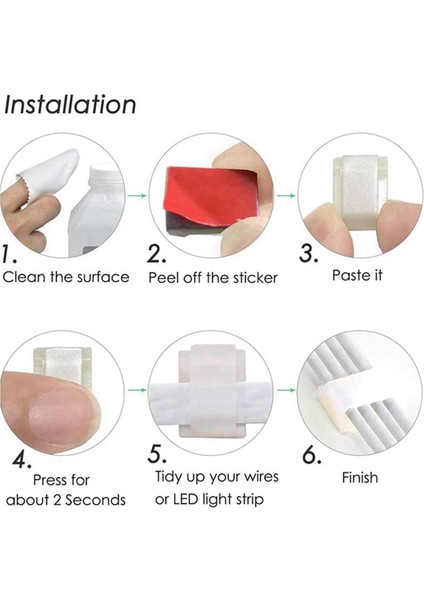 Installation

1.
Clean the surface

2.
Peel off the sticker

3.
Paste it

4.
Press for about 2 Seconds

5.
Tidy up your wires or LED light strip

6.
Finish