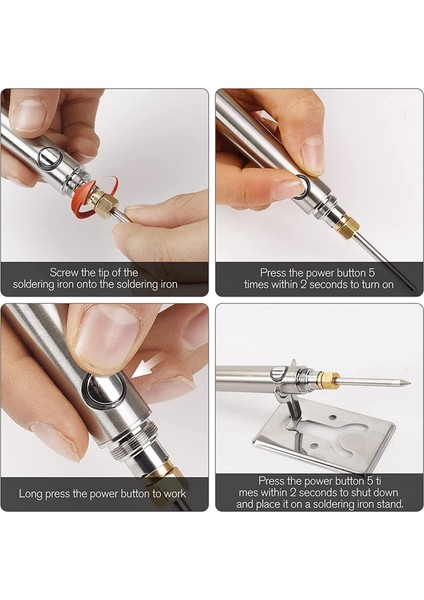 Screw the tip of the soldering iron onto the soldering iron

Press the power button 5 times within 2 seconds to turn on

Long press the power button to work

Press the power button 5 ti mes within 2 seconds to shut down and place it on a soldering iron stand.