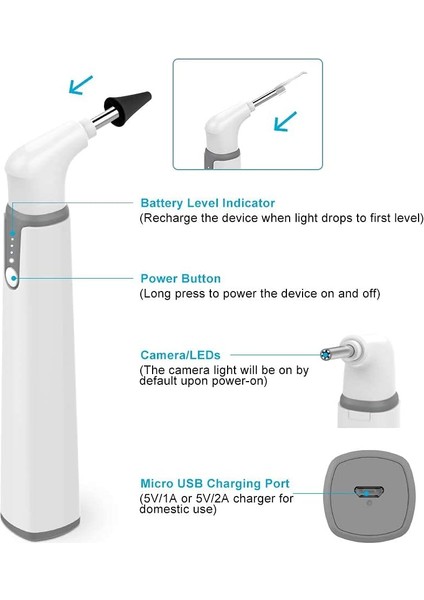 Battery Level Indicator
(Recharge the device when light drops to first level)

Power Button
(Long press to power the device on and off)

Camera/LEDs
(The camera light will be on by default upon power-on)

Micro USB Charging Port
(5V/1A or 5V/2A charger for domestic use)