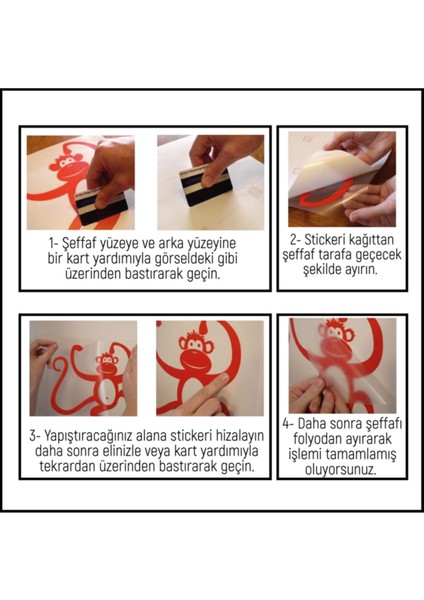 1- Şeffaf yüzeye ve arka yüzeyine bir kart yardımıyla görseldeki gibi üzerinden bastırarak geçin.

2- Stickeri kağıttan şeffaf tarafa geçecek şekilde ayırın.

3- Yapıştıracağınız alana stickeri hizalayın daha sonra elinizle veya kart yardımıyla tekrardan üzerinden bastırarak geçin.

4- Daha sonra şeffafı folyodan ayırarak işlemi tamamlamış oluyorsunuz.