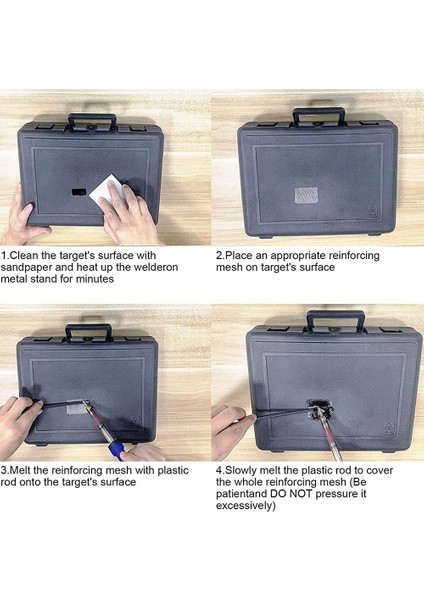 1.Clean the target's surface with sandpaper and heat up the welderon metal stand for minutes

2.Place an appropriate reinforcing mesh on target's surface

3.Melt the reinforcing mesh with plastic rod onto the target's surface

4.Slowly melt the plastic rod to cover the whole reinforcing mesh (Be patientand DO NOT pressure it excessively)