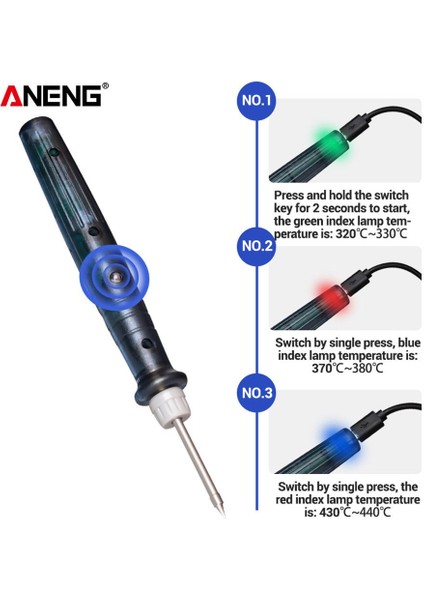 ANENG®

NO.1

Press and hold the switch key for 2 seconds to start, the green index lamp temperature is: 320℃~330℃

NO.2

Switch by single press, blue index lamp temperature is: 370℃~380℃

NO.3

Switch by single press, the red index lamp temperature is: 430℃~440℃