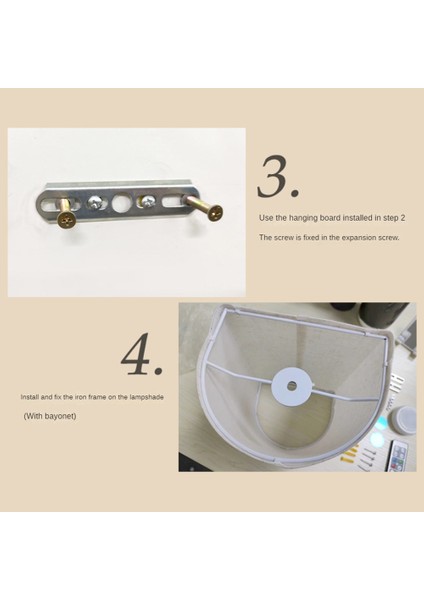 3.

Use the hanging board installed in step 2

The screw is fixed in the expansion screw.

4.

Install and fix the iron frame on the lampshade

(With bayonet)