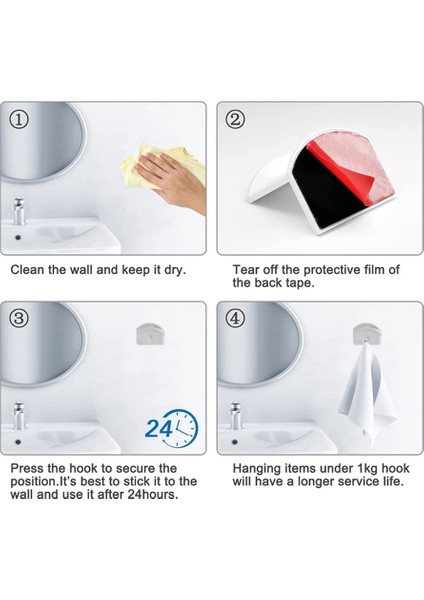 ①

Clean the wall and keep it dry.

②

Tear off the protective film of the back tape.

③

24

Press the hook to secure the position.It's best to stick it to the wall and use it after 24hours.

④

Hanging items under 1kg hook will have a longer service life.