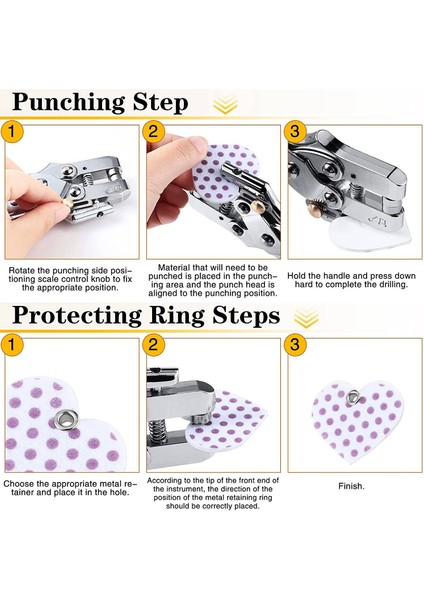 Punching Step

1

Rotate the punching side positioning scale control knob to fix the appropriate position.

2

Material that will need to be punched is placed in the punching area and the punch head is aligned to the punching position.

3

Hold the handle and press down hard to complete the drilling.

Protecting Ring Steps

1

Choose the appropriate metal retainer and place it in the hole.

2

According to the tip of the front end of the instrument, the direction of the position of the metal retaining ring should be correctly placed.

3

Finish.