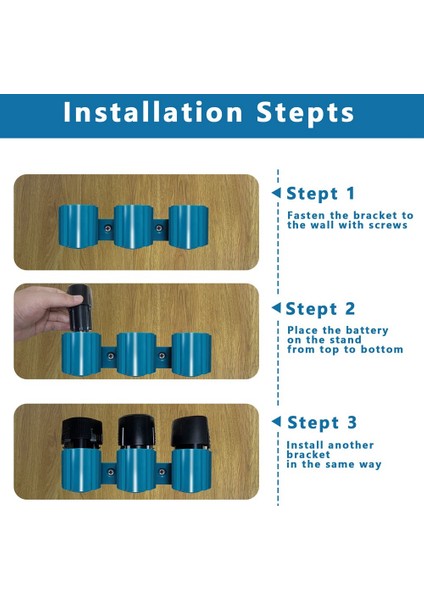 Installation Stepts

Stept 1
Fasten the bracket to the wall with screws

Stept 2
Place the battery on the stand from top to bottom

Stept 3
Install another bracket in the same way