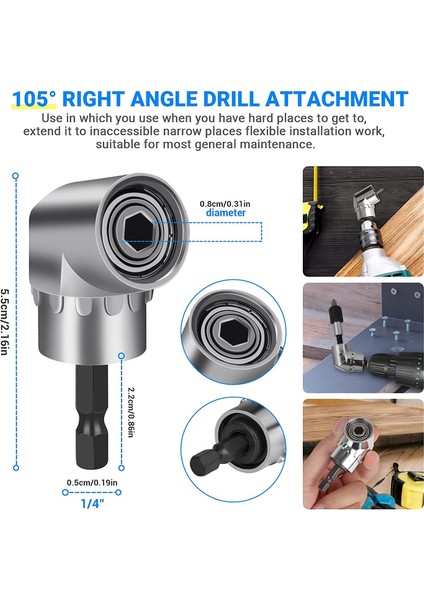 105° RIGHT ANGLE DRILL ATTACHMENT

Use in which you use when you have hard places to get to, extend it to inaccessible narrow places flexible installation work, suitable for most general maintenance.

0.8cm/0.31in
diameter

5.5cm/2.16in

2.2cm/0.86in

0.5cm/0.19in
1/4"