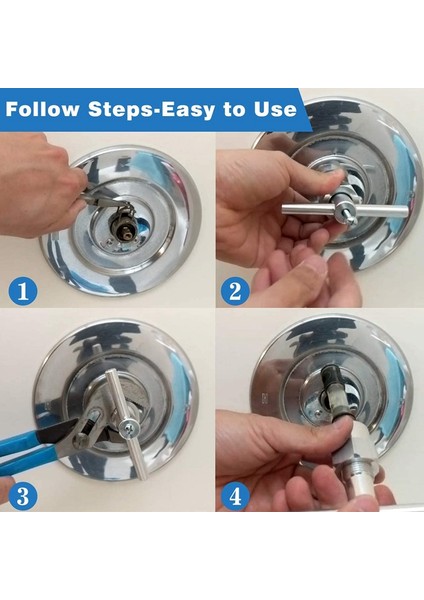 Follow Steps-Easy to Use

1

2

3

4