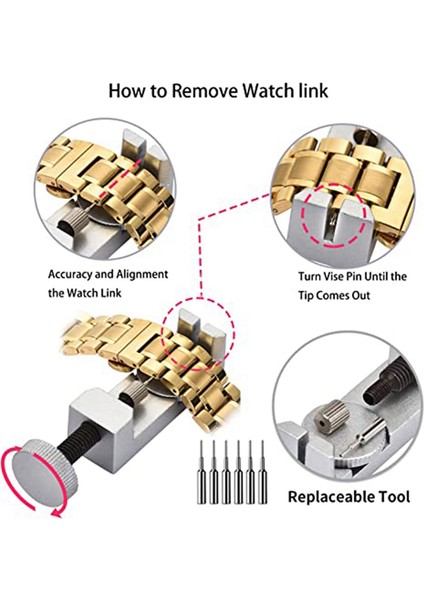 How to Remove Watch link

Accuracy and Alignment the Watch Link

Turn Vise Pin Until the Tip Comes Out

Replaceable Tool