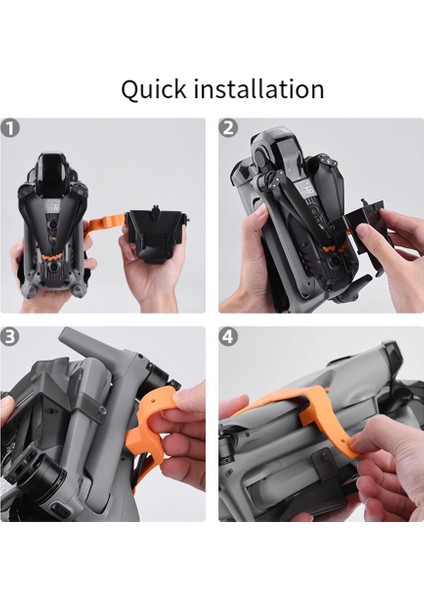 Quick installation

1

2

3

4