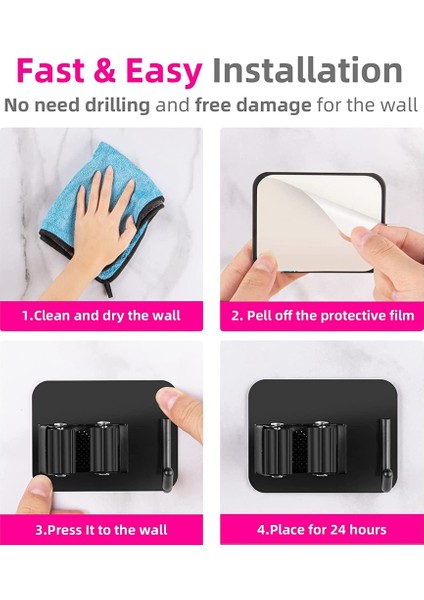 Fast & Easy Installation
No need drilling and free damage for the wall

1.Clean and dry the wall

2. Pell off the protective film

3.Press It to the wall

4.Place for 24 hours