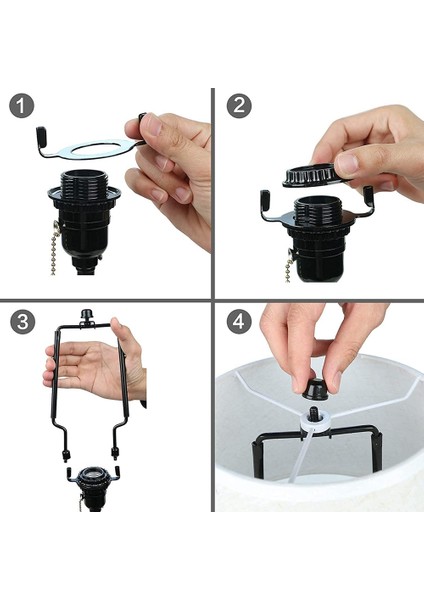 1

2

3

4