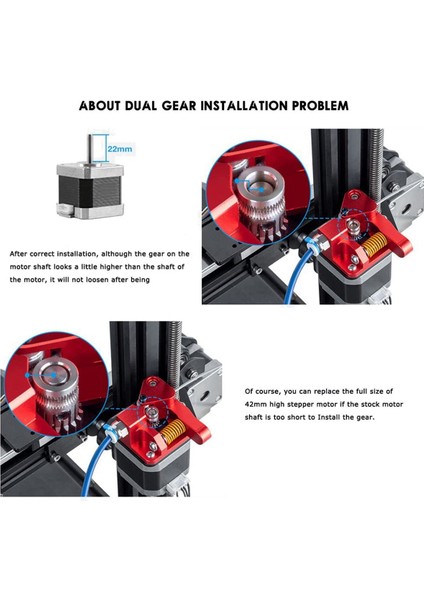 ABOUT DUAL GEAR INSTALLATION PROBLEM

22mm

After correct installation, although the gear on the motor shaft looks a little higher than the shaft of the motor, it will not loosen after being

Of course, you can replace the full size of 42mm high stepper motor if the stock motor shaft is too short to Install the gear.