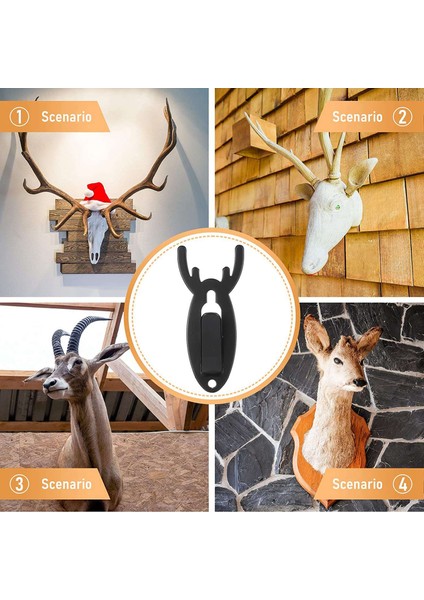 ① Scenario

Scenario ②

③ Scenario

Scenario ④