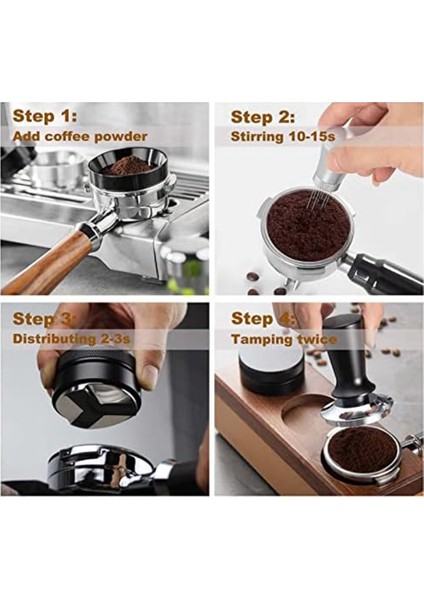 Step 1:
Add coffee powder

Step 2:
Stirring 10-15s

Step 3:
Distributing 2-3s

Step 4:
Tamping twice