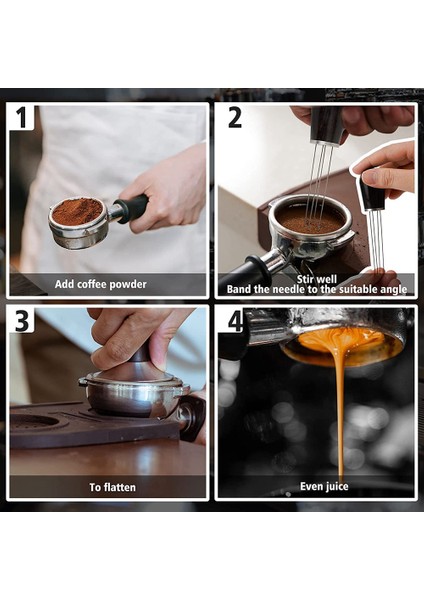 1

Add coffee powder

2

Stir well
Band the needle to the suitable angle

3

To flatten

4

Even juice