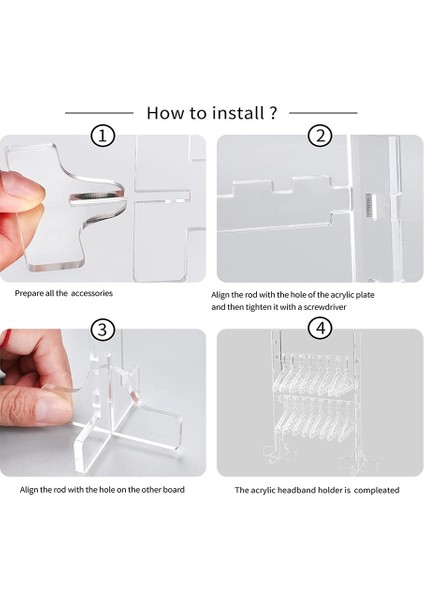 How to install ?

①

Prepare all the accessories

②

Align the rod with the hole of the acrylic plate and then tighten it with a screwdriver

③

Align the rod with the hole on the other board

④

The acrylic headband holder is compleated