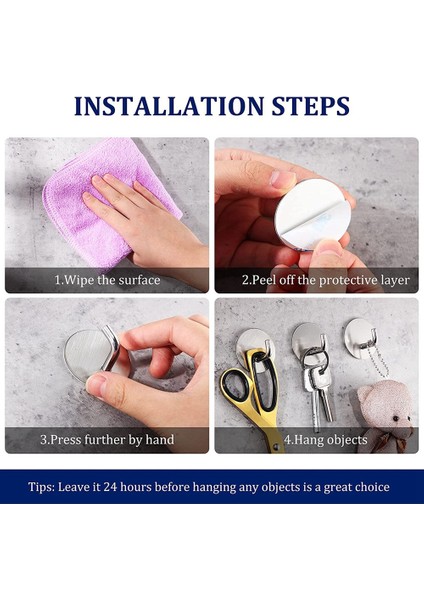 INSTALLATION STEPS

1.Wipe the surface

2.Peel off the protective layer

3.Press further by hand

4.Hang objects

Tips: Leave it 24 hours before hanging any objects is a great choice