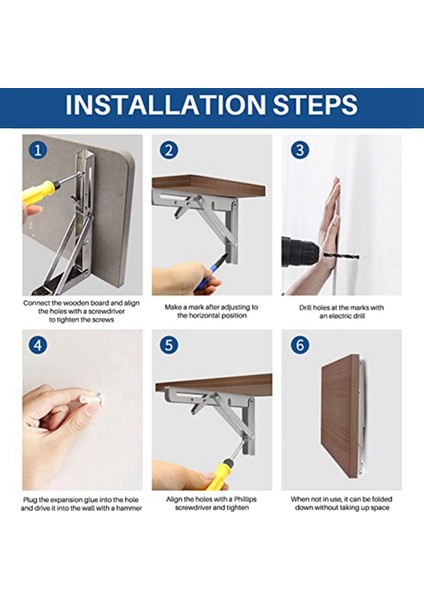 INSTALLATION STEPS

1

Connect the wooden board and align the holes with a screwdriver to tighten the screws

2

Make a mark after adjusting to the horizontal position

3

Drill holes at the marks with an electric drill

4

Plug the expansion glue into the hole and drive it into the wall with a hammer

5

Align the holes with a Phillips screwdriver and tighten

6

When not in use, it can be folded down without taking up space