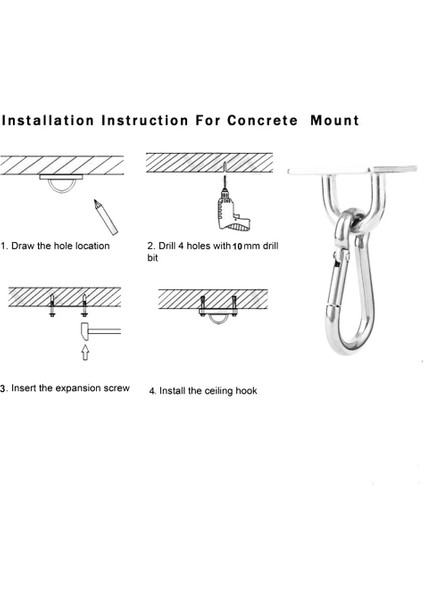 Installation Instruction For Concrete Mount

1. Draw the hole location

2. Drill 4 holes with 10 mm drill bit

3. Insert the expansion screw

4. Install the ceiling hook