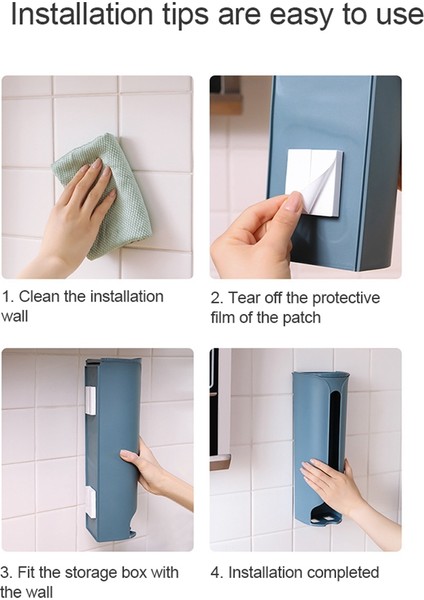 Installation tips are easy to use

1. Clean the installation wall

2. Tear off the protective film of the patch

3. Fit the storage box with the wall

4. Installation completed