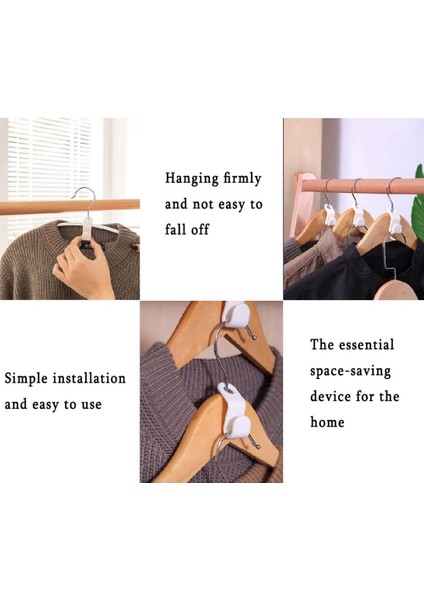 Hanging firmly and not easy to fall off

Simple installation and easy to use

The essential space-saving device for the home