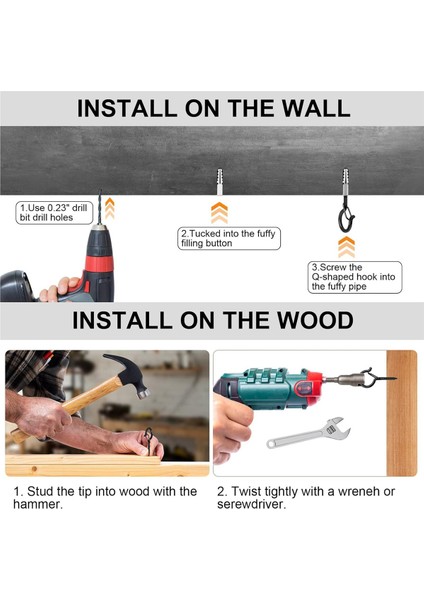 INSTALL ON THE WALL

1.Use 0.23" drill bit drill holes

2.Tucked into the fuffy filling button

3.Screw the Q-shaped hook into the fuffy pipe

INSTALL ON THE WOOD

1. Stud the tip into wood with the hammer.

2. Twist tightly with a wreneh or serewdriver.