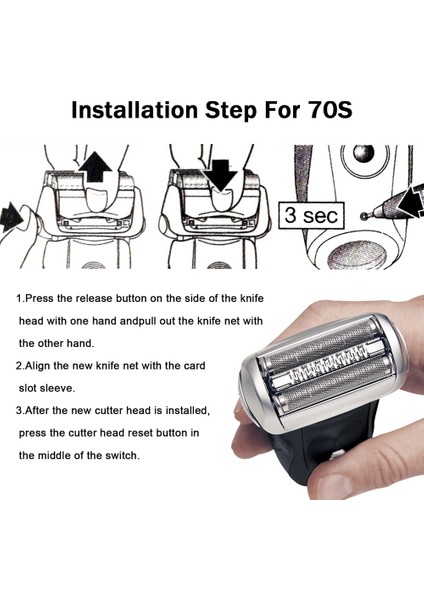 Installation Step For 70S

3 sec

1.Press the release button on the side of the knife head with one hand andpull out the knife net with the other hand.

2.Align the new knife net with the card slot sleeve.

3.After the new cutter head is installed, press the cutter head reset button in the middle of the switch.