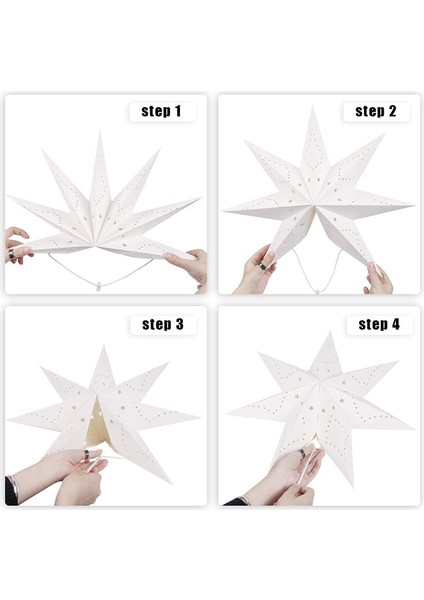 step 1

step 2

step 3

step 4