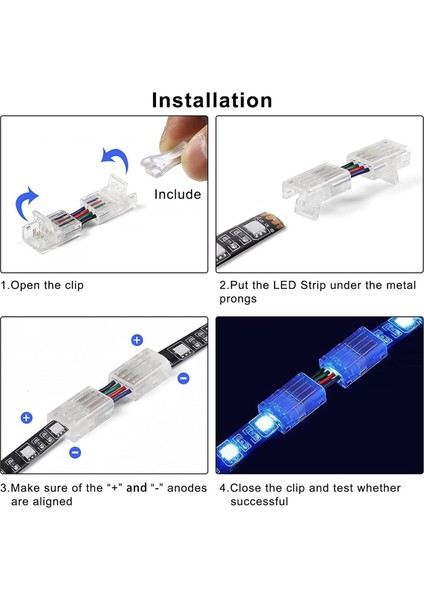 Installation

Include

1.Open the clip

2.Put the LED Strip under the metal prongs

3.Make sure of the "+" and "-" anodes are aligned

4.Close the clip and test whether successful