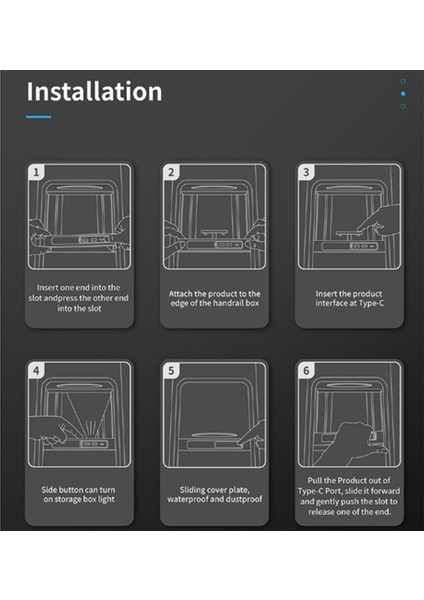 Installation

1

Insert one end into the slot andpress the other end into the slot

2

Attach the product to the edge of the handrail box

3

Insert the product interface at Type-C

4

Side button can turn on storage box light

5

Sliding cover plate, waterproof and dustproof

6

Pull the Product out of Type-C Port, slide it forward and gently push the slot to release one of the end.