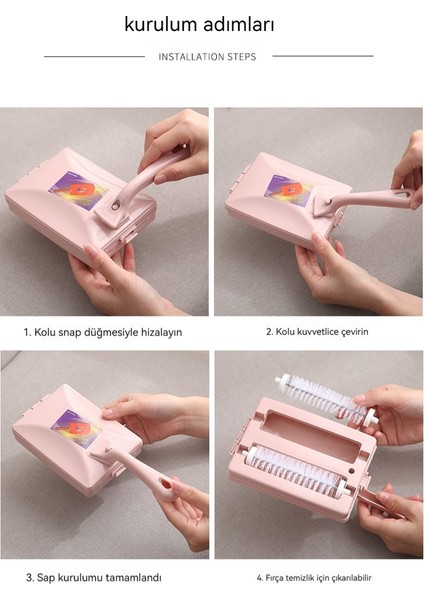 kurulum adımları

INSTALLATION STEPS

1. Kolu snap düğmesiyle hizalayın

2. Kolu kuvvetlice çevirin

3. Sap kurulumu tamamlandı

4. Fırça temizlik için çıkarılabilir