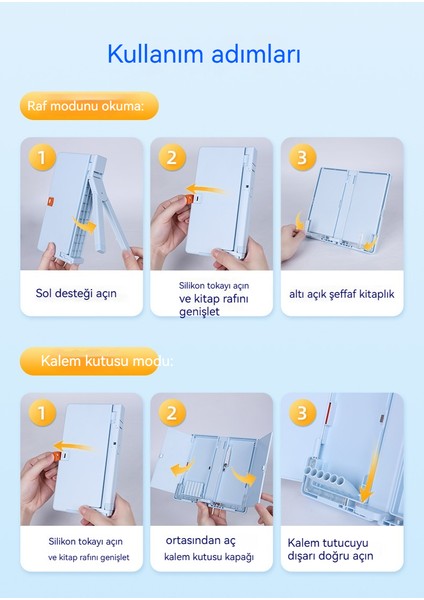 Kullanım adımları

Raf modunu okuma:

1

Sol desteği açın

2

Silikon tokayı açın
ve kitap rafını genişlet

3

altı açık şeffaf kitaplık

Kalem kutusu modu:

1

Silikon tokayı açın
ve kitap rafını genişlet

2

ortasından aç
kalem kutusu kapağı

3

Kalem tutucuyu dışarı doğru açın