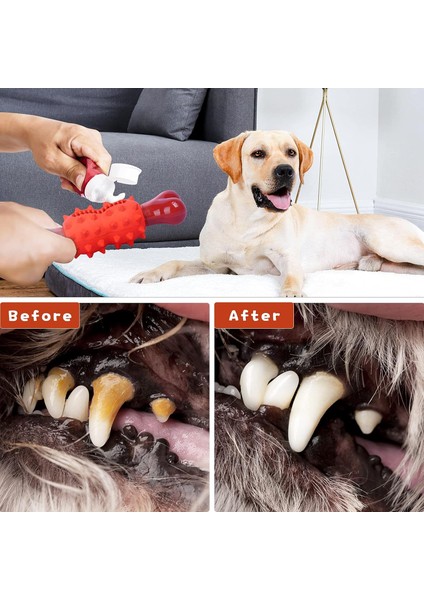 Before

After