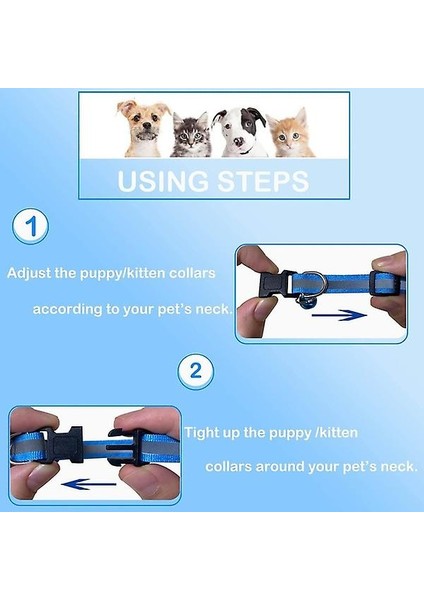 USING STEPS

1

Adjust the puppy/kitten collars according to your pet's neck.

2

Tight up the puppy /kitten collars around your pet's neck.