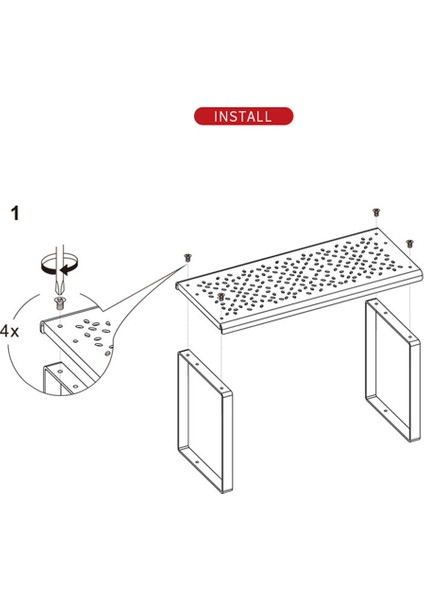 INSTALL

1

4x