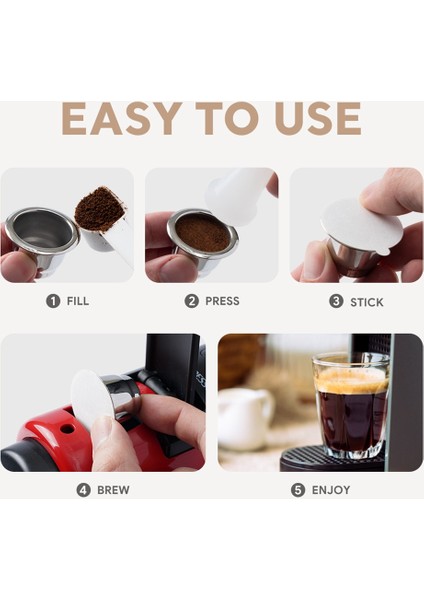 EASY TO USE

1 FILL

2 PRESS

3 STICK

4 BREW

5 ENJOY