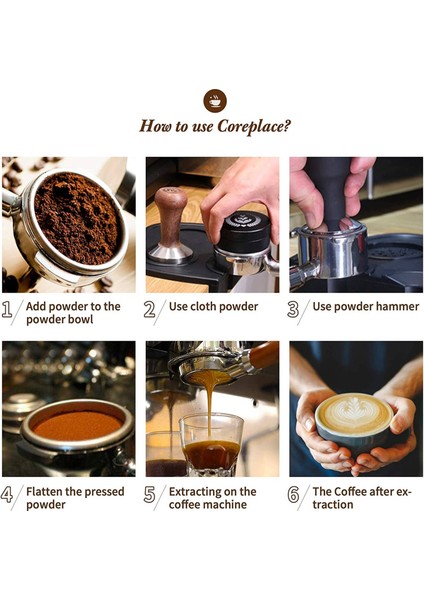 How to use Coreplace?

1 Add powder to the powder bowl

2 Use cloth powder

3 Use powder hammer

4 Flatten the pressed powder

5 Extracting on the coffee machine

6 The Coffee after extraction