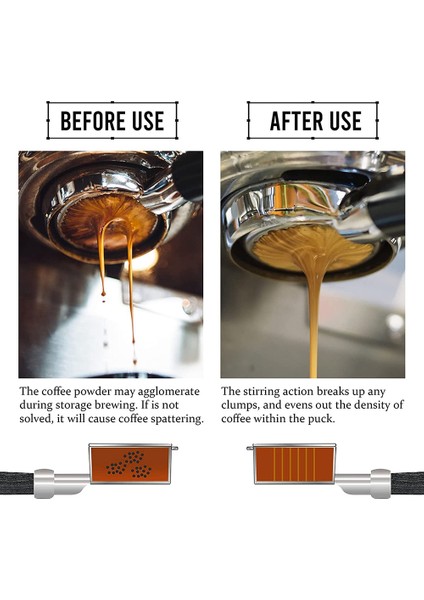 BEFORE USE

The coffee powder may agglomerate during storage brewing. If is not solved, it will cause coffee spattering.

AFTER USE

The stirring action breaks up any clumps, and evens out the density of coffee within the puck.