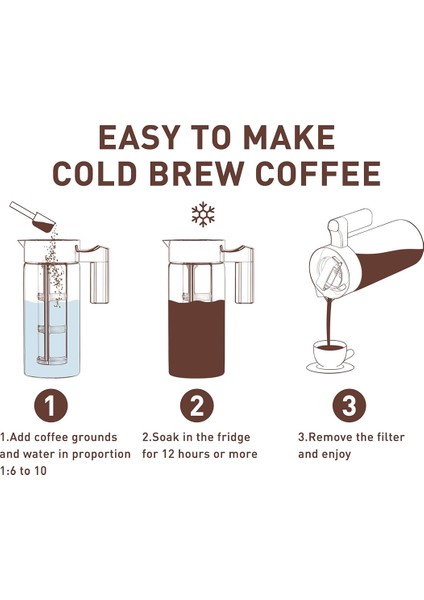 EASY TO MAKE
COLD BREW COFFEE

1

1.Add coffee grounds and water in proportion 1:6 to 10

2

2.Soak in the fridge for 12 hours or more

3

3.Remove the filter and enjoy