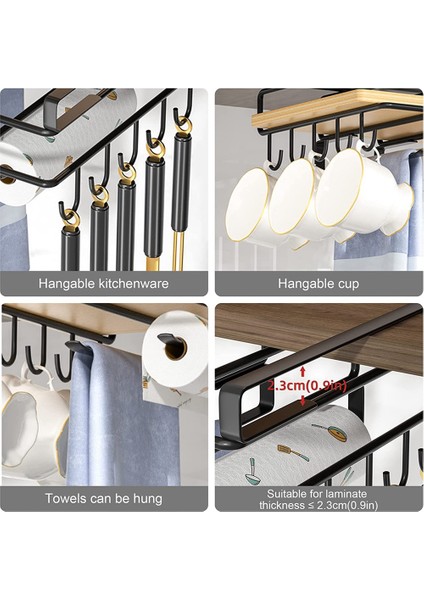 Hangable kitchenware

Hangable cup

Towels can be hung

2.3cm(0.9in)

Suitable for laminate thickness ≤ 2.3cm(0.9in)