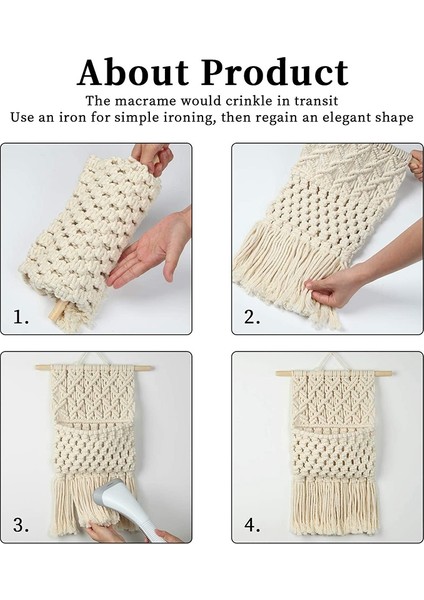 About Product

The macrame would crinkle in transit
Use an iron for simple ironing, then regain an elegant shape

1.

2.

3.

4.