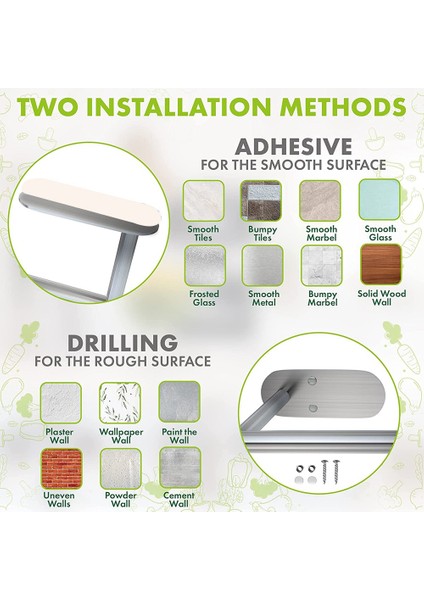 TWO INSTALLATION METHODS

ADHESIVE
FOR THE SMOOTH SURFACE

Smooth Tiles
Bumpy Tiles
Smooth Marbel
Smooth Glass
Frosted Glass
Smooth Metal
Bumpy Marbel
Solid Wood Wall

DRILLING
FOR THE ROUGH SURFACE

Plaster Wall
Wallpaper Wall
Paint the Wall
Uneven Walls
Powder Wall
Cement Wall